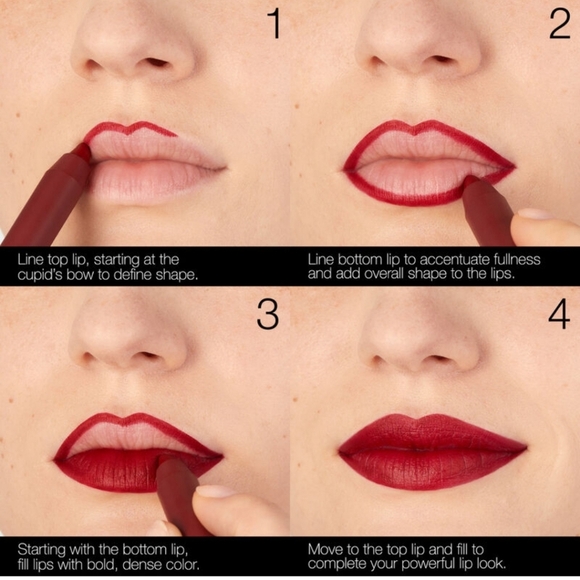 1

Line top lip, starting at the cupid's bow to define shape.

2

Line bottom lip to accentuate fullness and add overall shape to the lips.

3

Starting with the bottom lip, fill lips with bold, dense color.

4

Move to the top lip and fill to complete your powerful lip look.